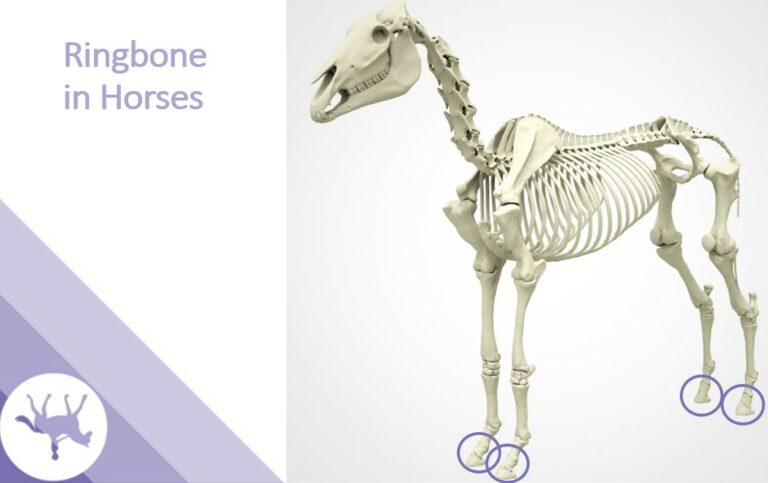 Ringbone in Horses